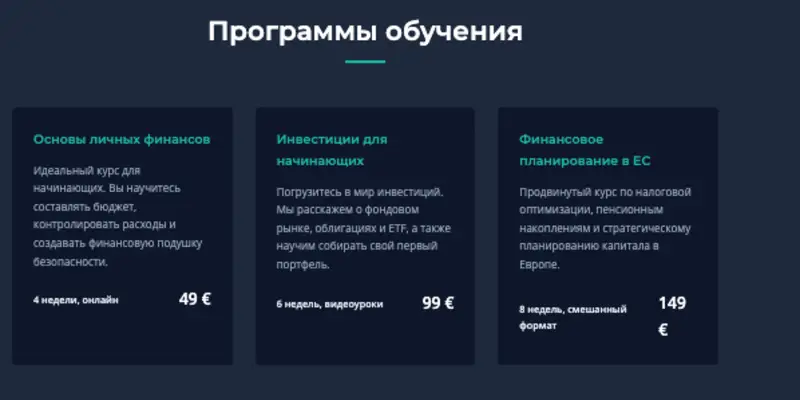 Программы обучения

Основы личных финансов

Идеальный курс для начинающих. Вы научитесь составлять бюджет, контролировать расходы и создавать финансовую подушку безопасности.

4 недели, онлайн

49 €

Инвестиции для начинающих

Погрузитесь в мир инвестиций. Мы расскажем о фондовом рынке, облигациях и ETF, а также научим собирать свой первый портфель.

6 недель, видеоуроки

99 €

Финансовое планирование в ЕС

Продвинутый курс по налоговой оптимизации, пенсионным накоплениям и стратегическому планированию капитала в Европе.

8 недель, смешанный формат

149 €